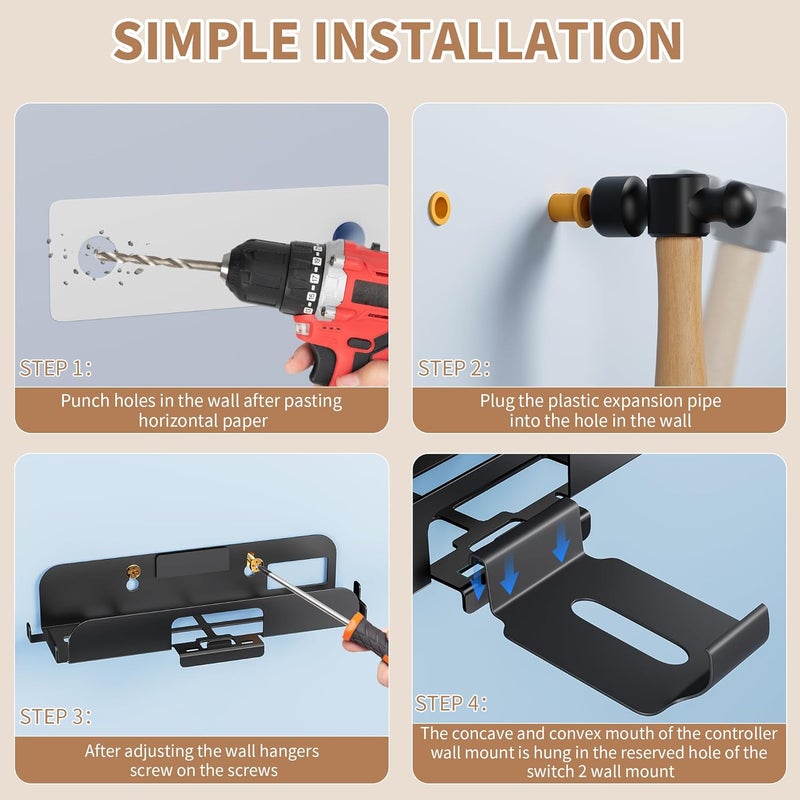 SIMPLE INSTALLATION

STEP 1:

Punch holes in the wall after pasting horizontal paper

STEP 2:

Plug the plastic expansion pipe into the hole in the wall

STEP 3:

After adjusting the wall hangers screw on the screws

STEP 4:

The concave and convex mouth of the controller wall mount is hung in the reserved hole of the switch 2 wall mount